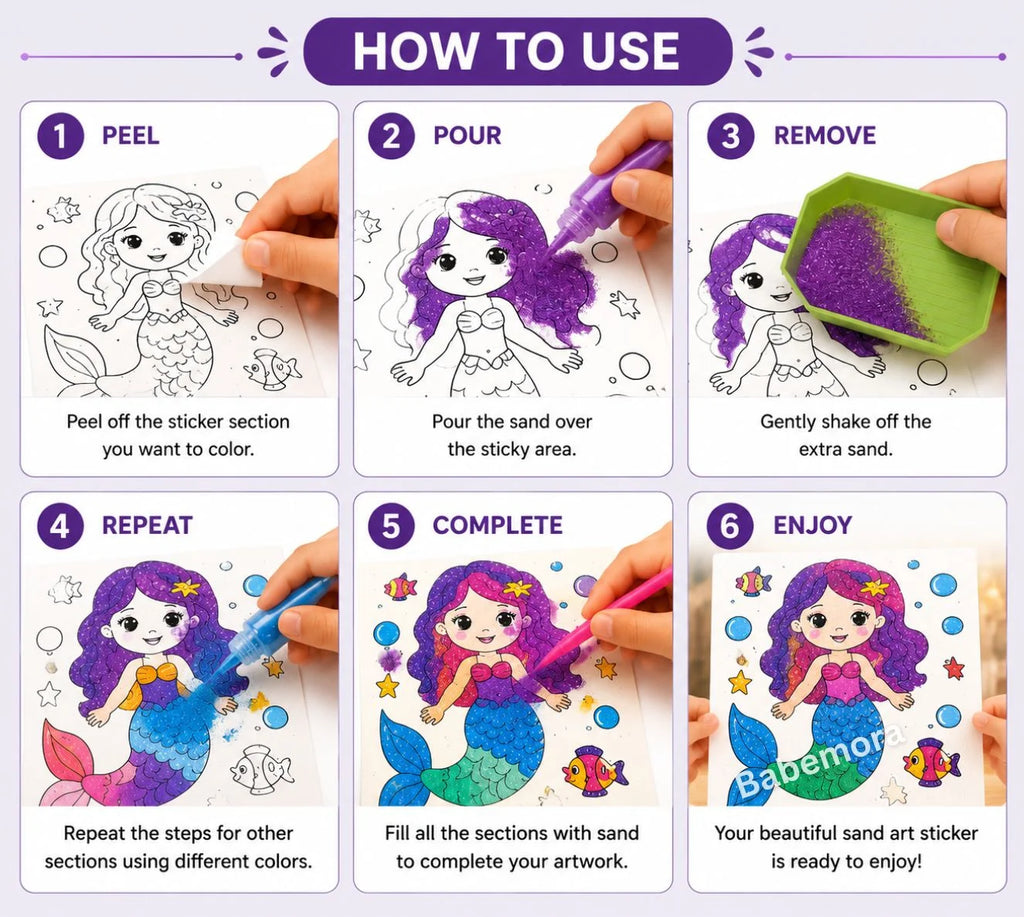 HOW TO USE

1 PEEL

Peel off the sticker section you want to color.

2 POUR

Pour the sand over the sticky area.

3 REMOVE

Gently shake off the extra sand.

4 REPEAT

Repeat the steps for other sections using different colors.

5 COMPLETE

Fill all the sections with sand to complete your artwork.

6 ENJOY

Babemora

Your beautiful sand art sticker is ready to enjoy!