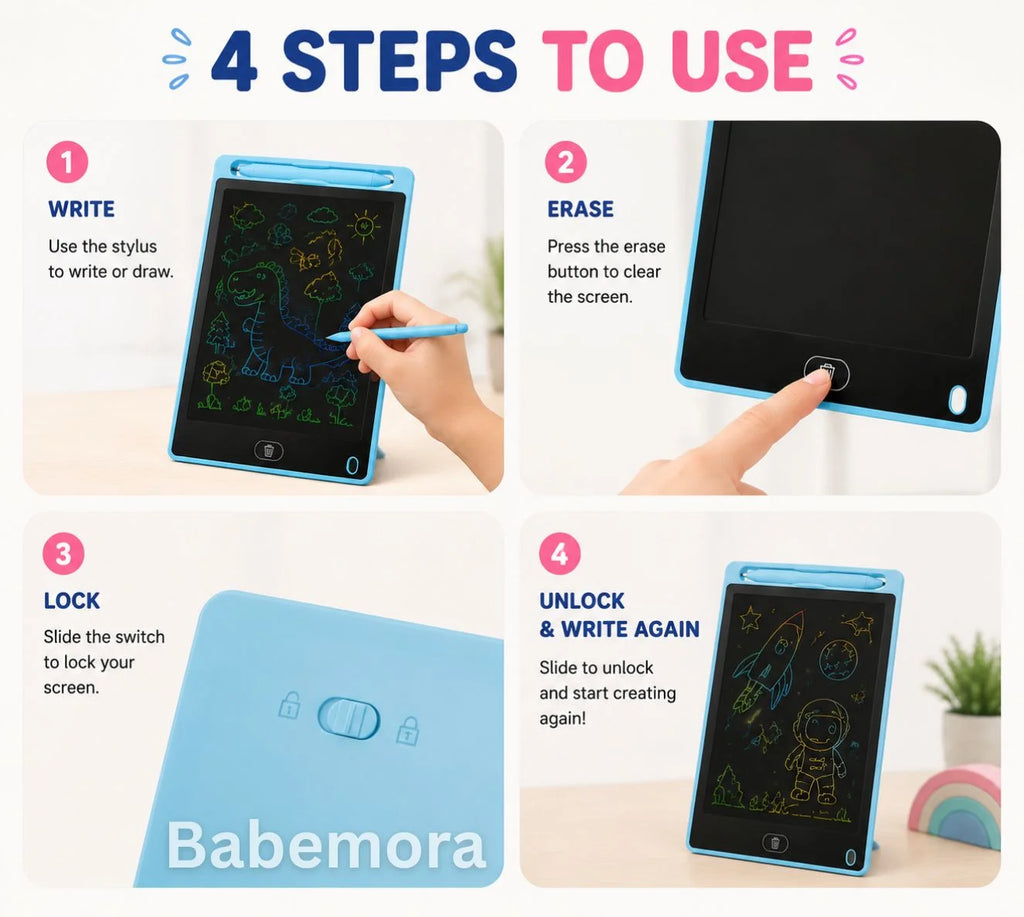 4 STEPS TO USE

1
WRITE
Use the stylus to write or draw.

2
ERASE
Press the erase button to clear the screen.

3
LOCK
Slide the switch to lock your screen.

Babemora

4
UNLOCK & WRITE AGAIN
Slide to unlock and start creating again!